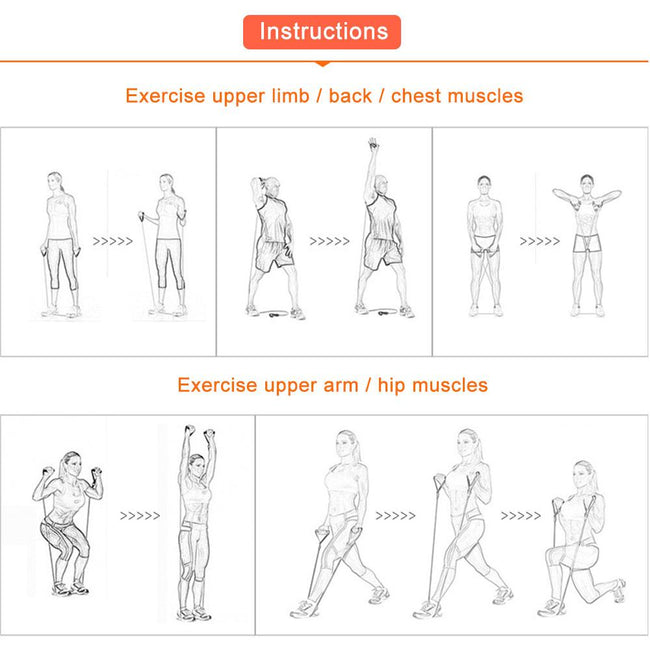 Instructions

Exercise upper limb / back / chest muscles

>>>>>

>>>>>

>>>>>

Exercise upper arm / hip muscles

>>>>>

>>>>>

>>>>>